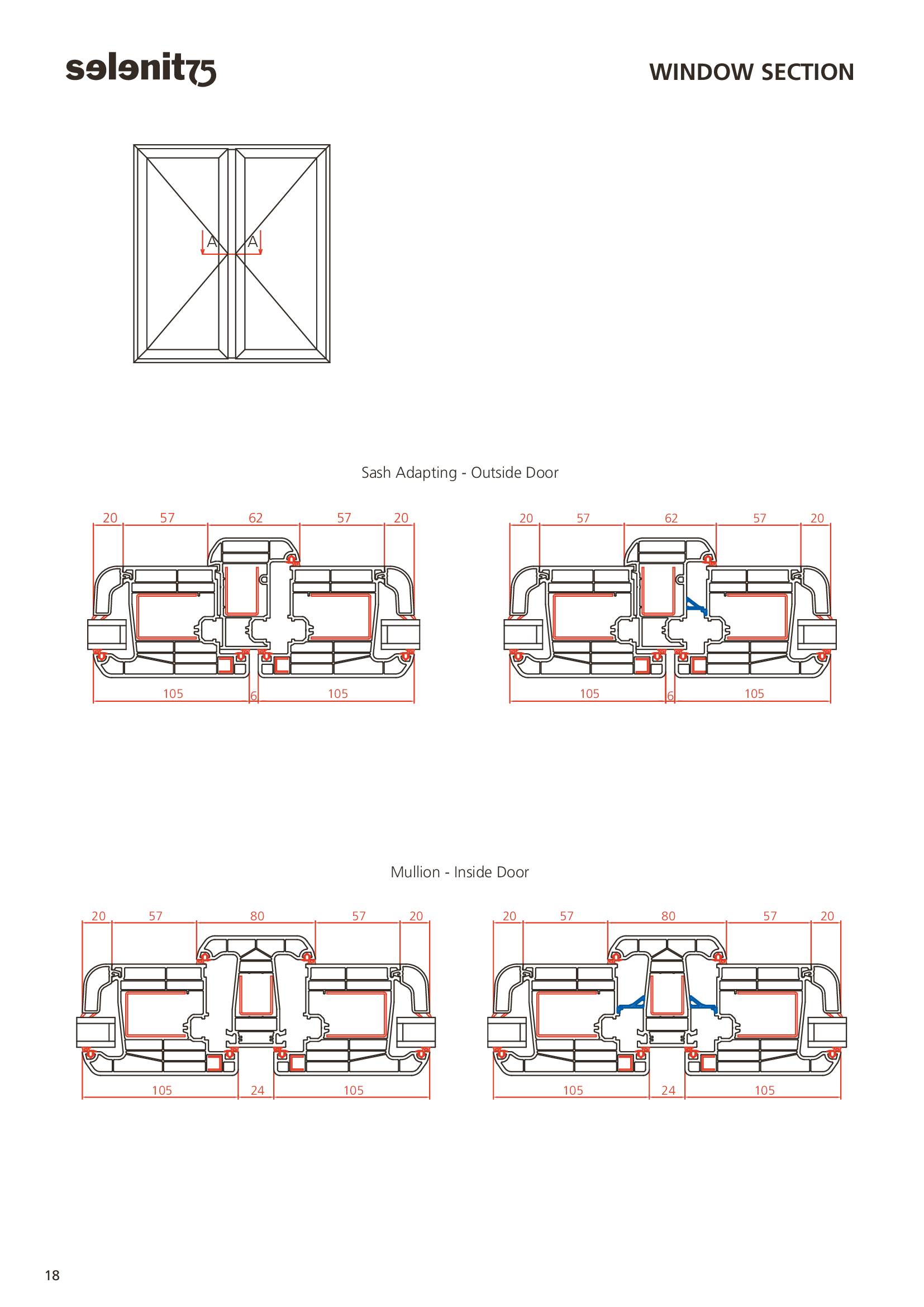 selenit75

WINDOW SECTION

A A

Sash Adapting - Outside Door

20 57 62 57 20

105 6 105

20 57 62 57 20

105 6 105

Mullion - Inside Door

20 57 80 57 20

105 24 105

20 57 80 57 20

105 24 105

18